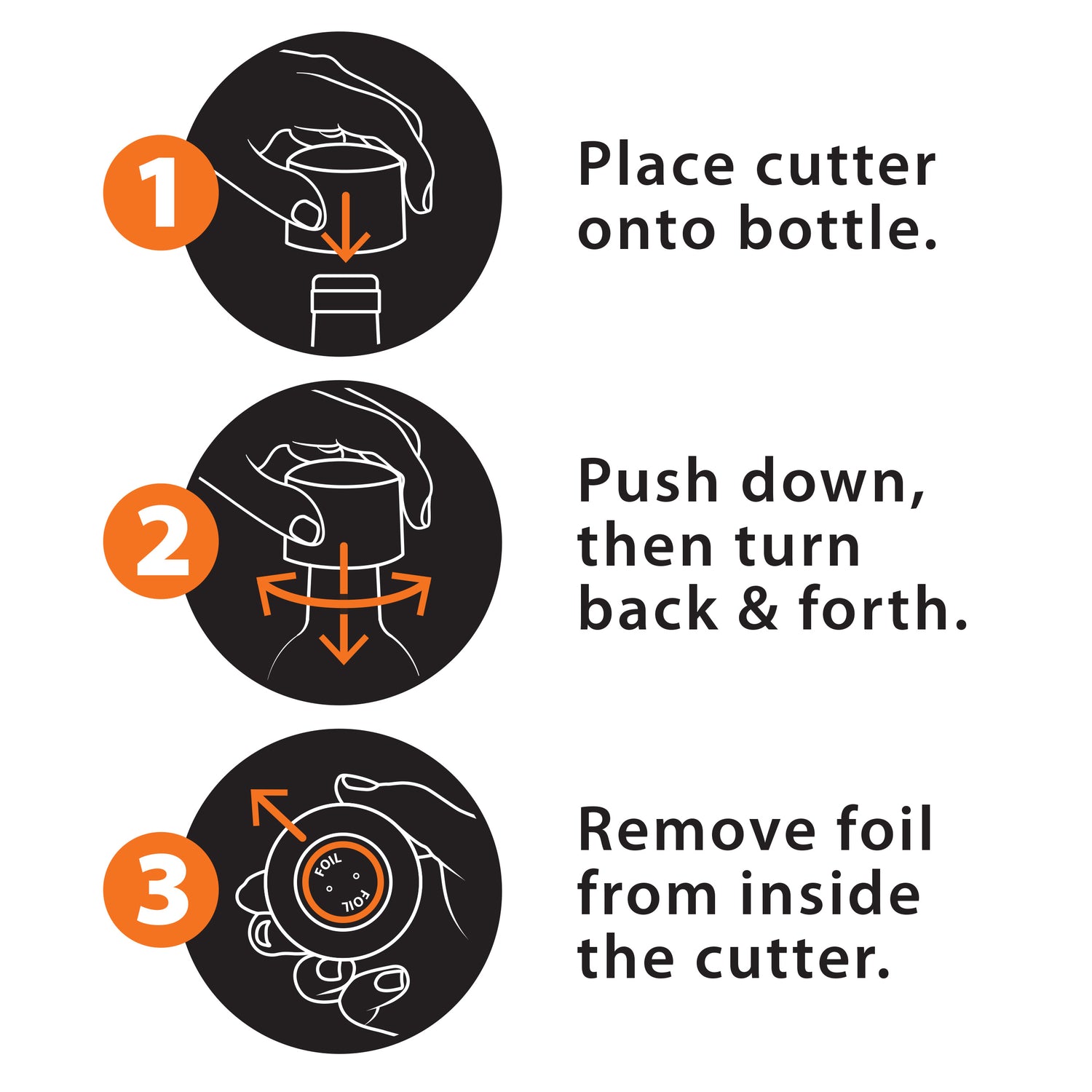 1

Place cutter onto bottle.

2

Push down, then turn back & forth.

3

FOIL

FOIL

Remove foil from inside the cutter.