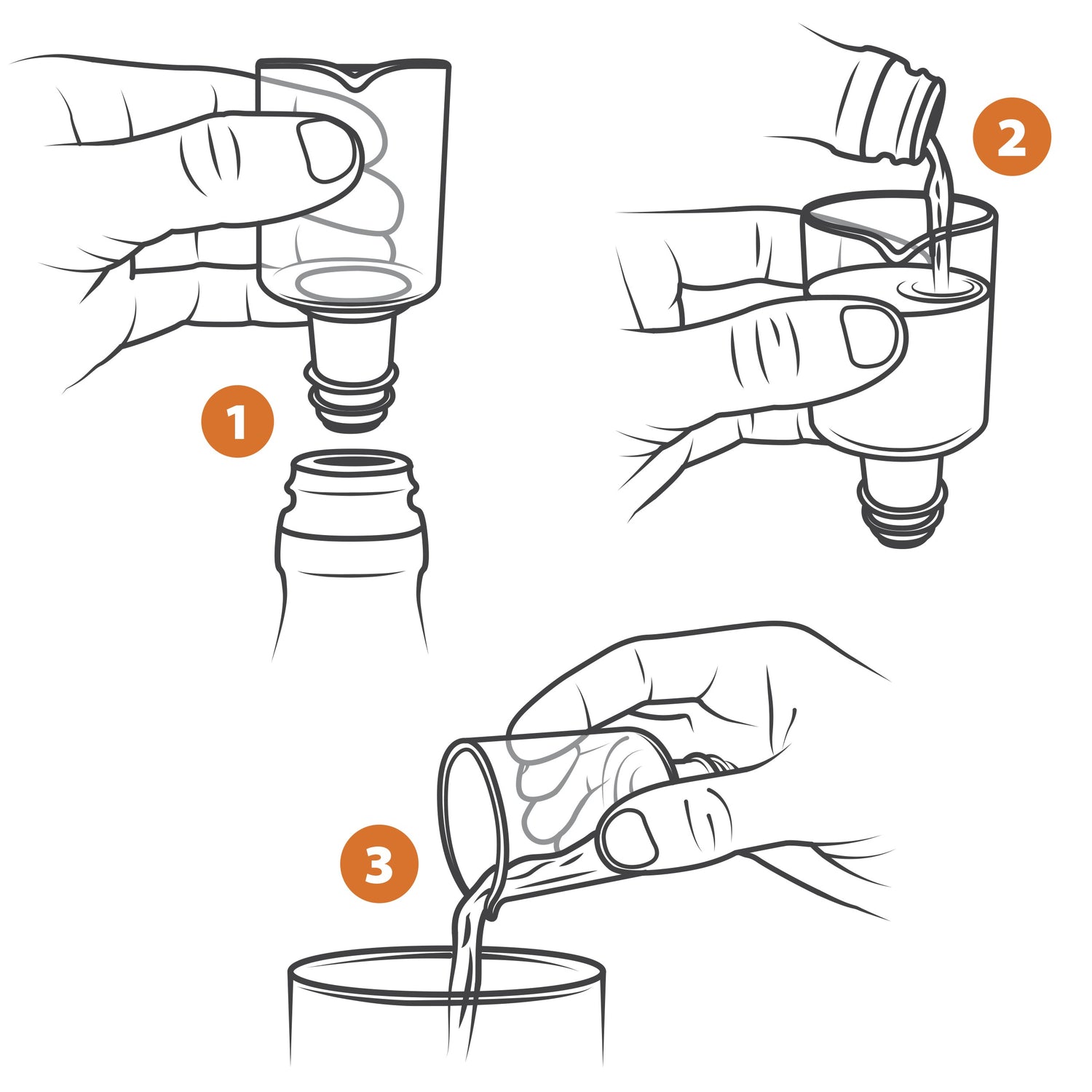 1

2

3