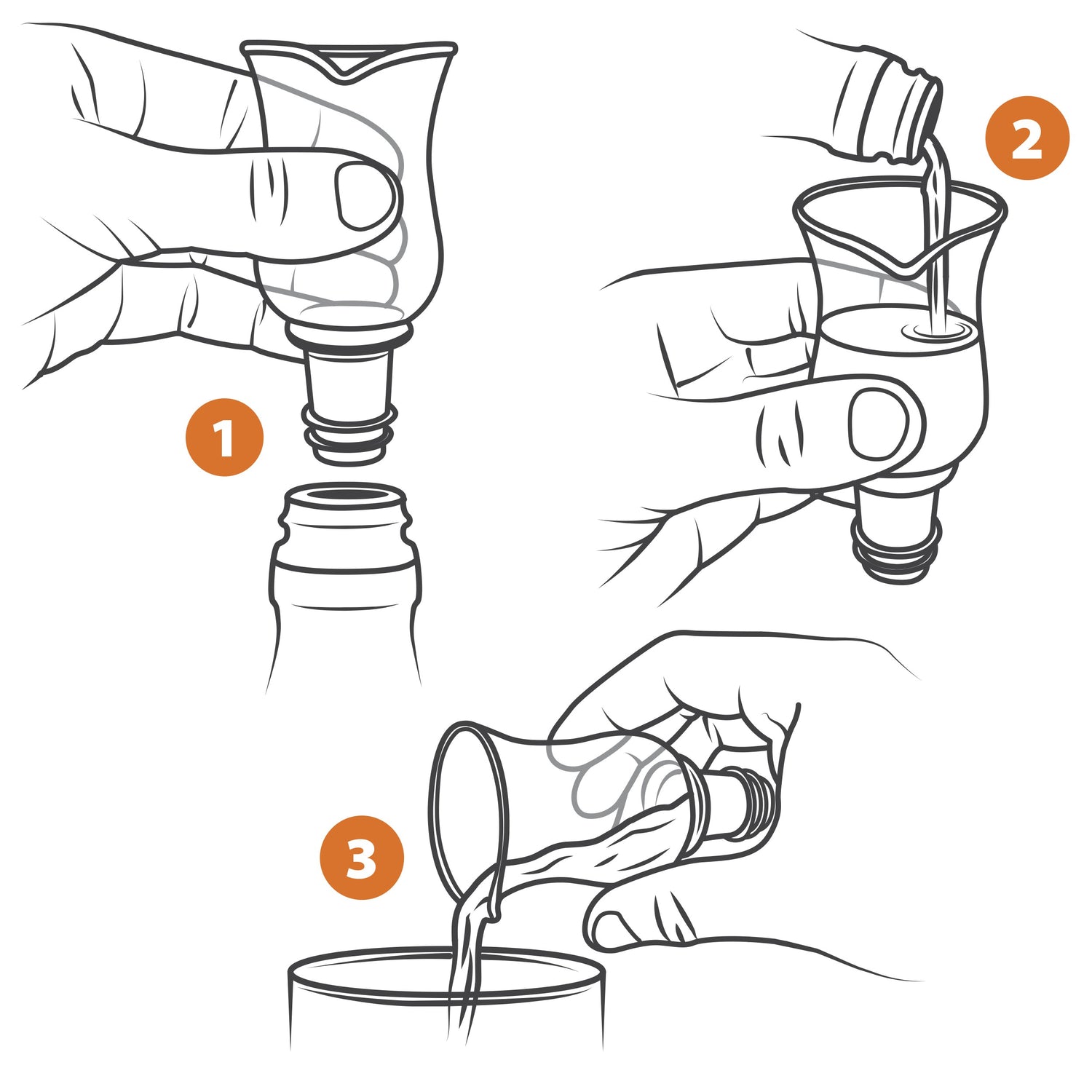 1

2

3