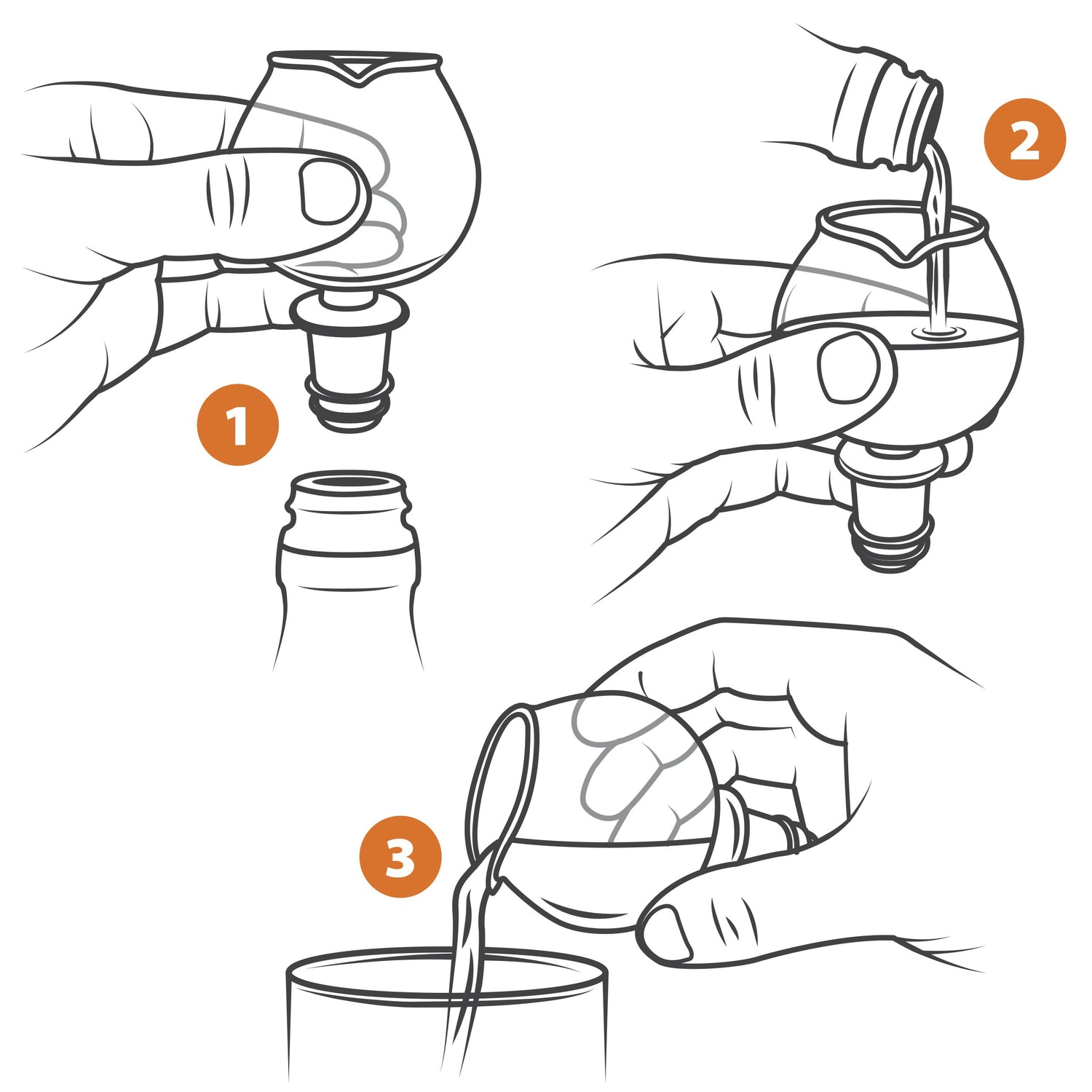 1

2

3