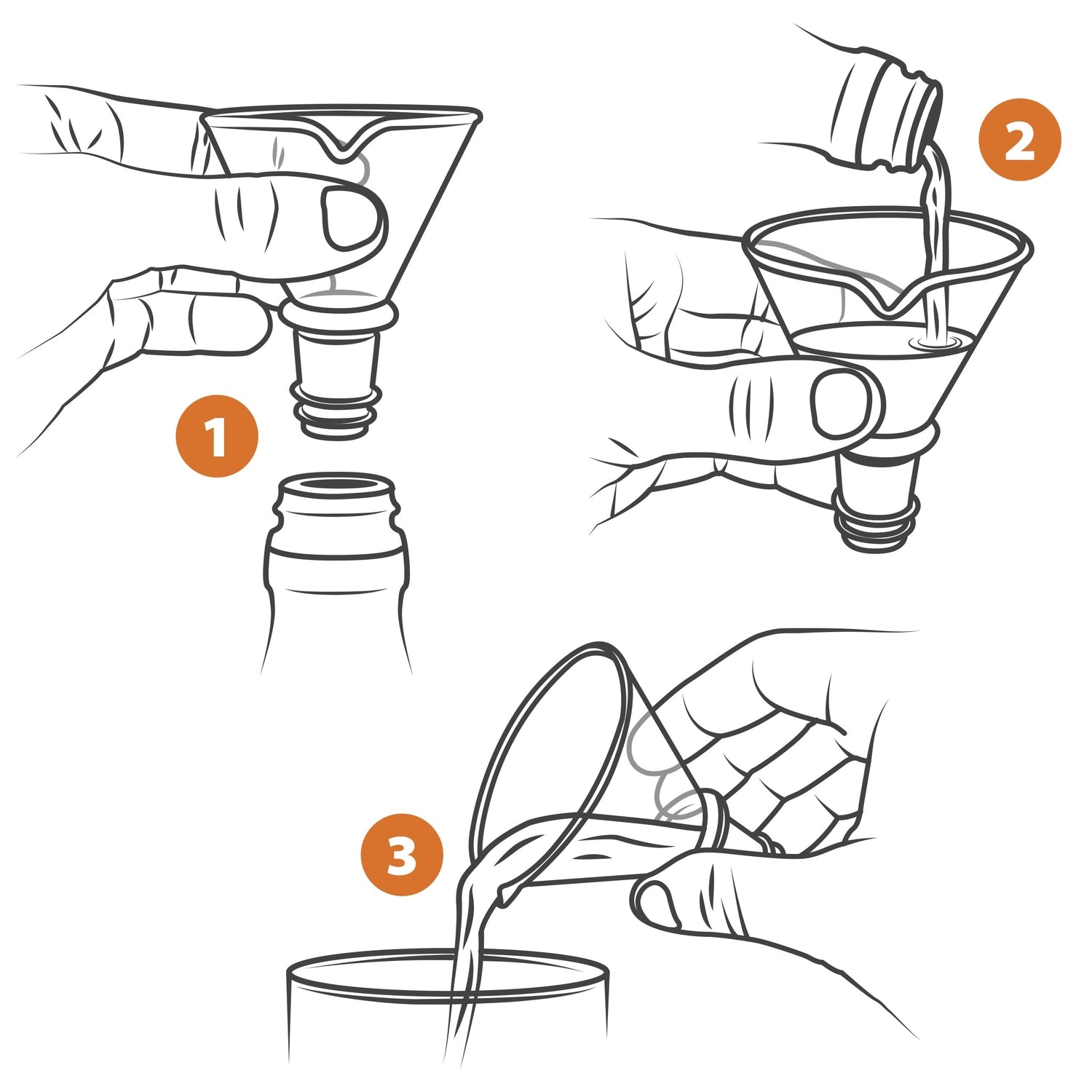 1
2
3