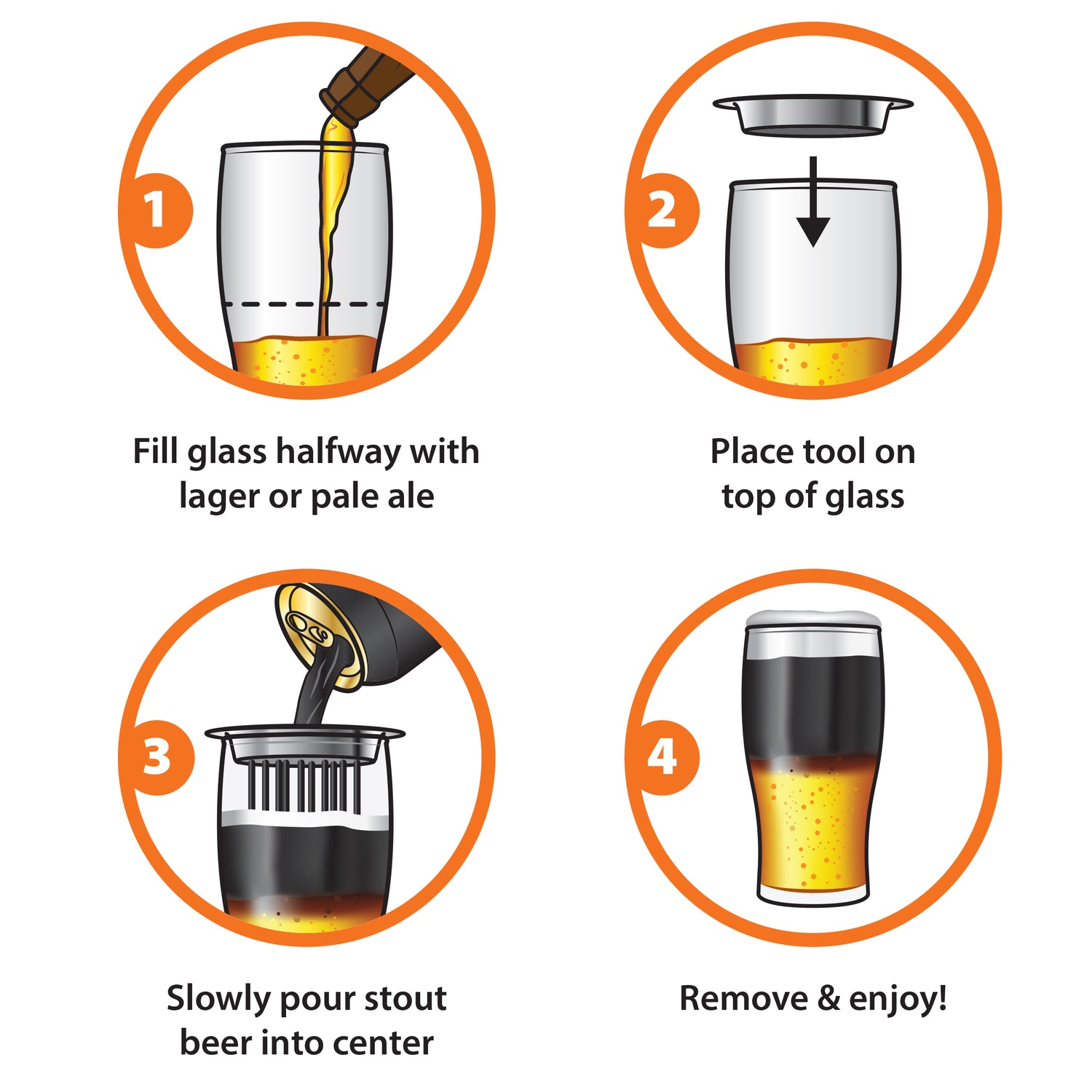 1

Fill glass halfway with lager or pale ale

2

Place tool on top of glass

3

Slowly pour stout beer into center

4

Remove & enjoy!