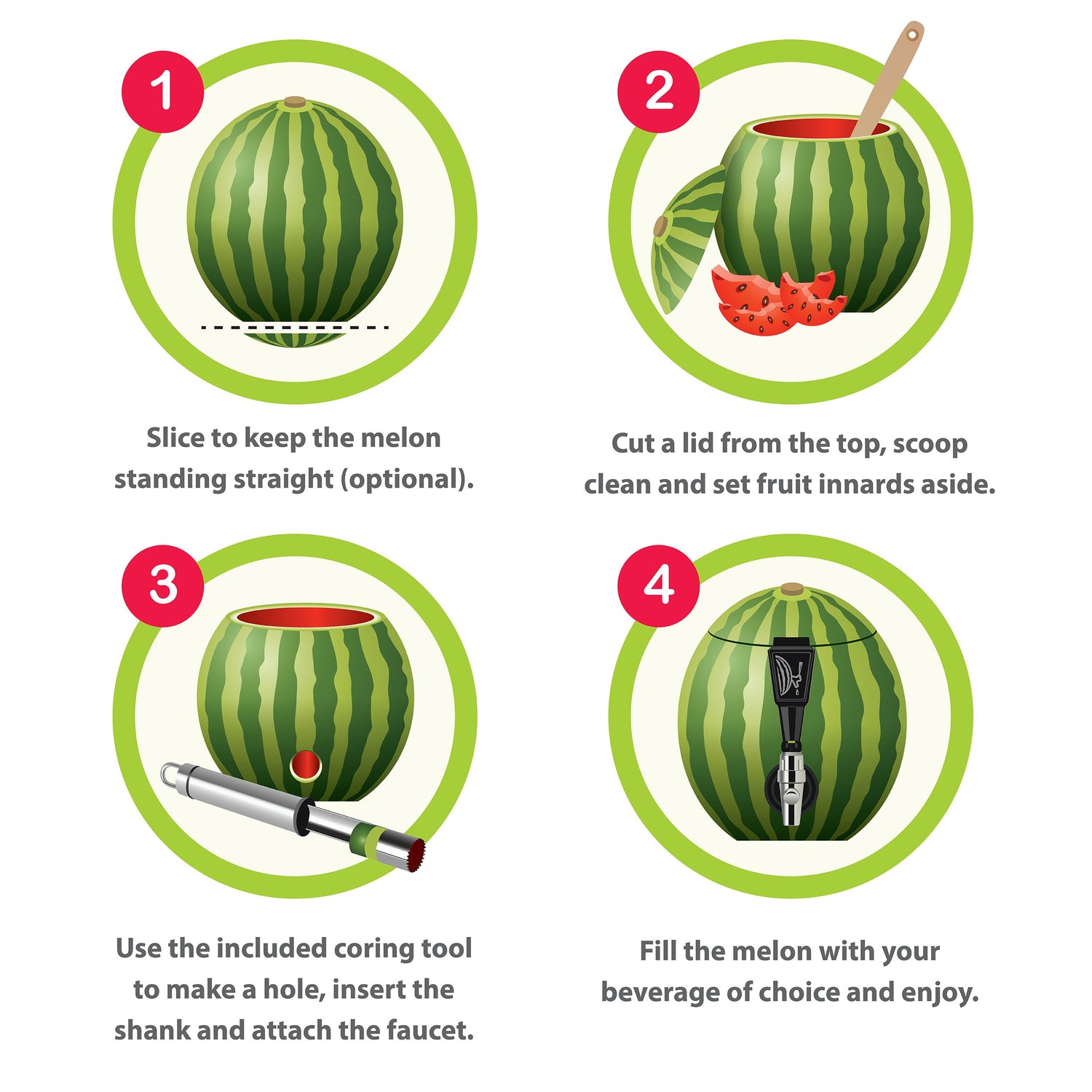 1

Slice to keep the melon standing straight (optional).

2

Cut a lid from the top, scoop clean and set fruit innards aside.

3

Use the included coring tool to make a hole, insert the shank and attach the faucet.

4

Fill the melon with your beverage of choice and enjoy.